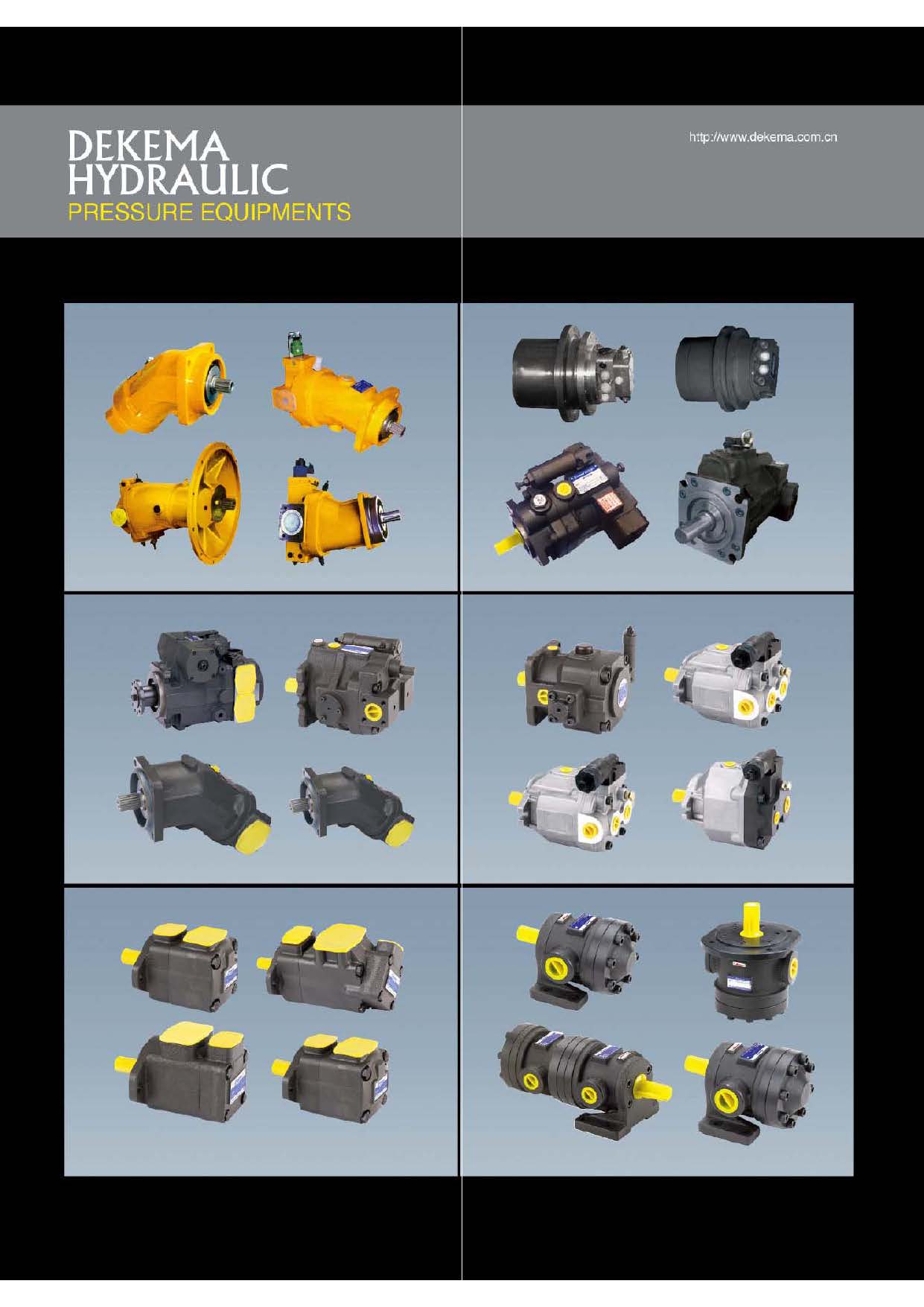 DEKEMA
HYDRAULIC
PRESSURE EQUIPMENTS

http://www.dekema.com.cn